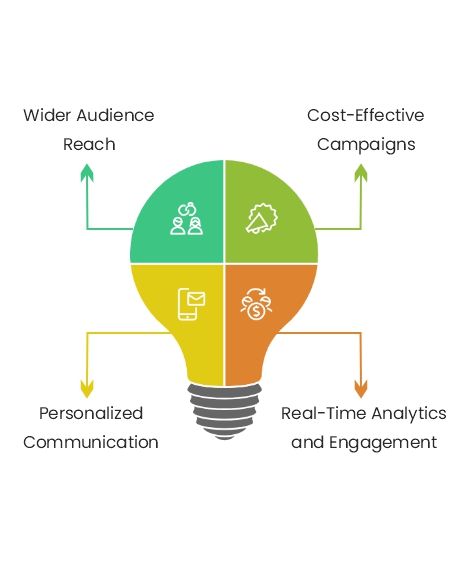 Wider Audience Reach

Cost-Effective Campaigns

Personalized Communication

Real-Time Analytics and Engagement